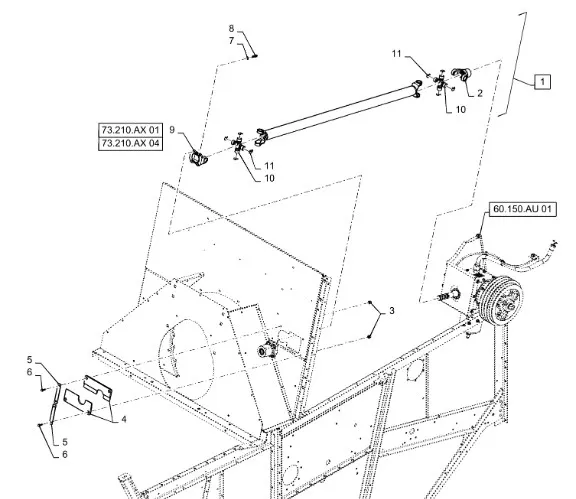 8
7
11
1
2
10
73.210.AX 01
73.210.AX 04
9
11
10
60.150.AU 01
3
5
6
4
5
6